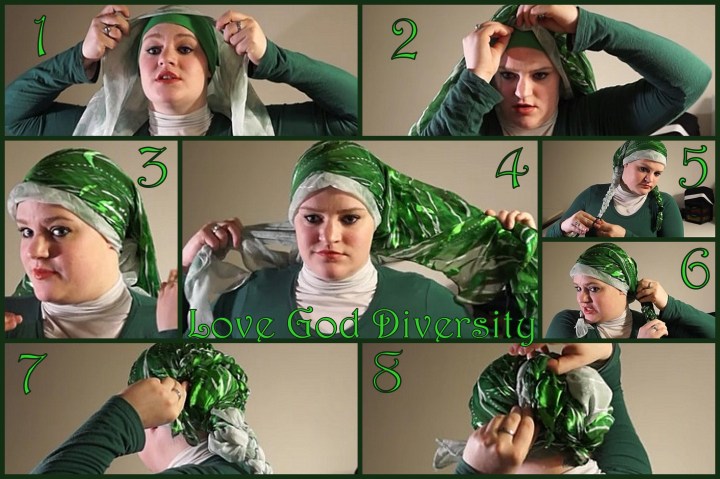 1

2

3

4

5

6

Love God Diversity

7

8