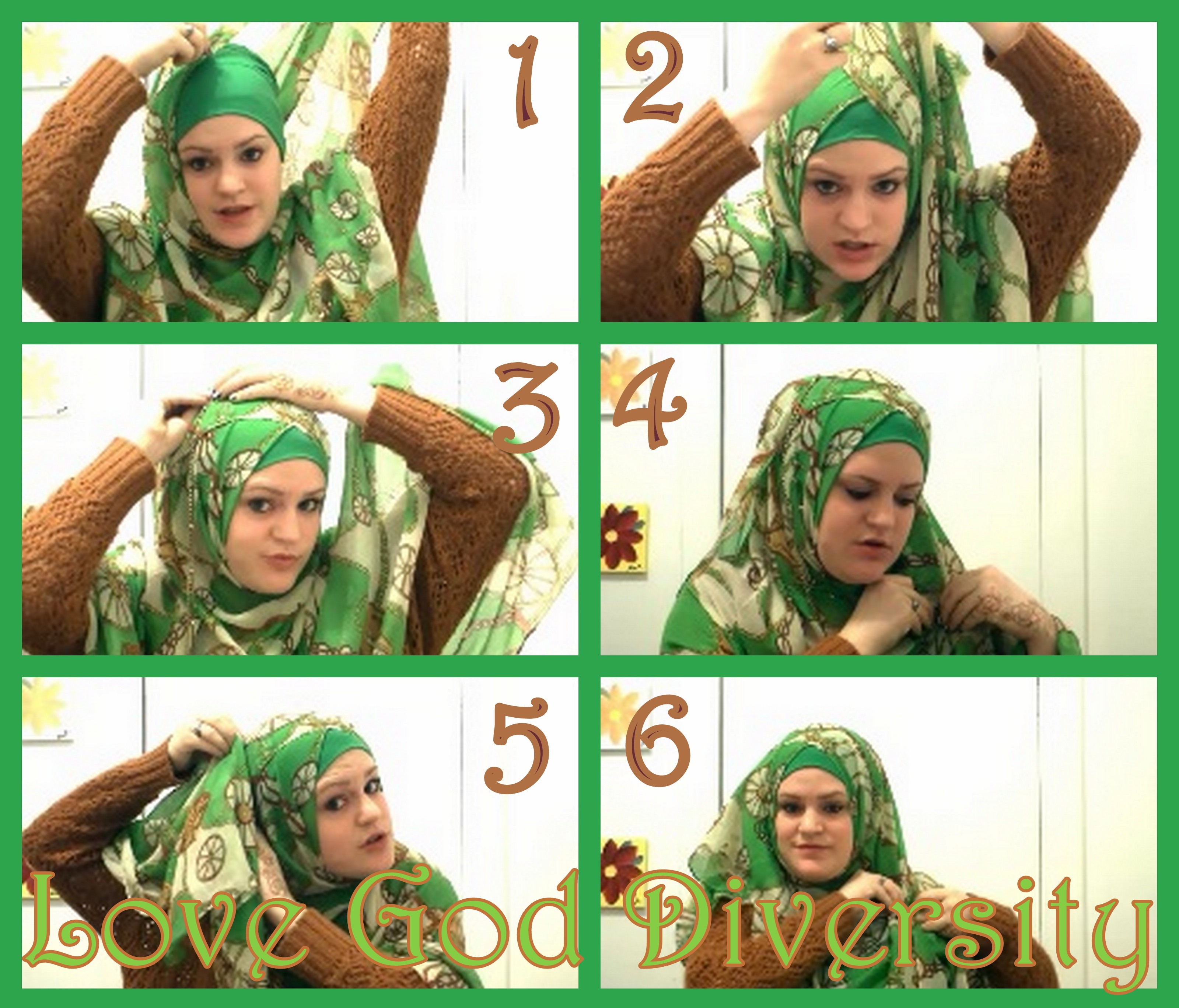 1
2
3
4
5
6
Love God Diversity