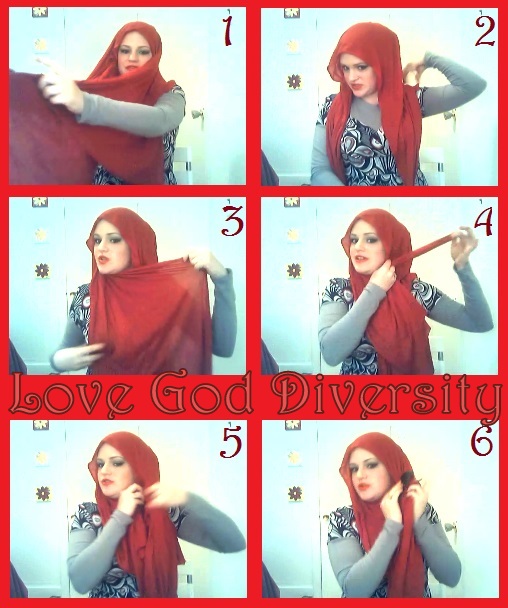 1

2

3

4

Love God Diversity

5

6